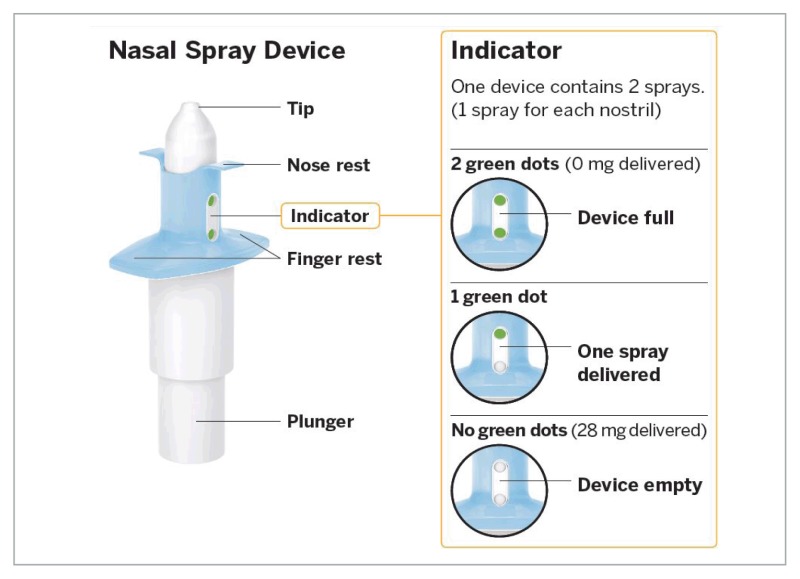 Nasal Spray Device

Tip

Nose rest

Indicator

Finger rest

Plunger

Indicator

One device contains 2 sprays. (1 spray for each nostril)

2 green dots (0 mg delivered)

Device full

1 green dot

One spray delivered

No green dots (28 mg delivered)

Device empty